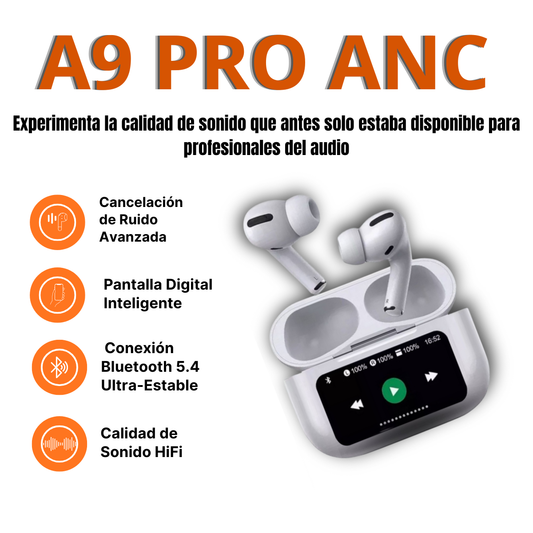 A9 PRO ANC

Experimenta la calidad de sonido que antes solo estaba disponible para profesionales del audio

Cancelación de Ruido Avanzada

Pantalla Digital Inteligente

Conexión Bluetooth 5.4 Ultra-Estable

Calidad de Sonido HiFi

L 100% R 100% 100% 16:52