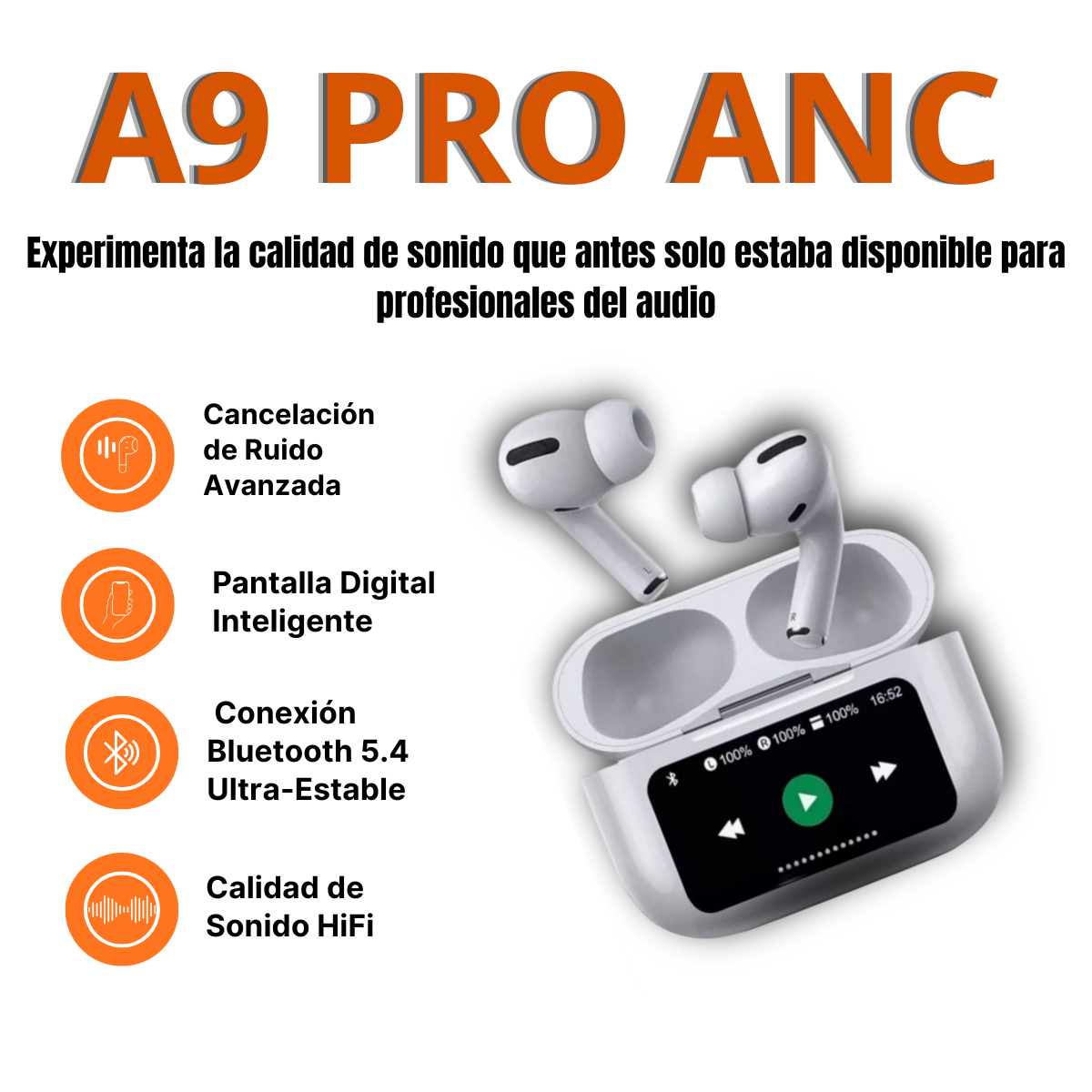 A9 PRO ANC

Experimenta la calidad de sonido que antes solo estaba disponible para profesionales del audio

Cancelación de Ruido Avanzada

Pantalla Digital Inteligente

Conexión Bluetooth 5.4 Ultra-Estable

Calidad de Sonido HiFi

L 100% R 100% 100% 16:52